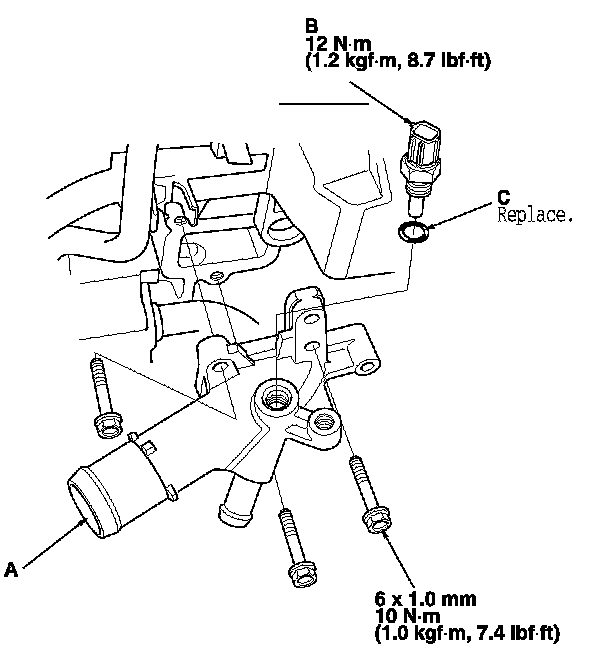 B
12 N·m
(1.2 kgf·m, 8.7 lbf·ft)

C
Replace.

A

6 x 1.0 mm
10 N·m
(1.0 kgf·m, 7.4 lbf·ft)