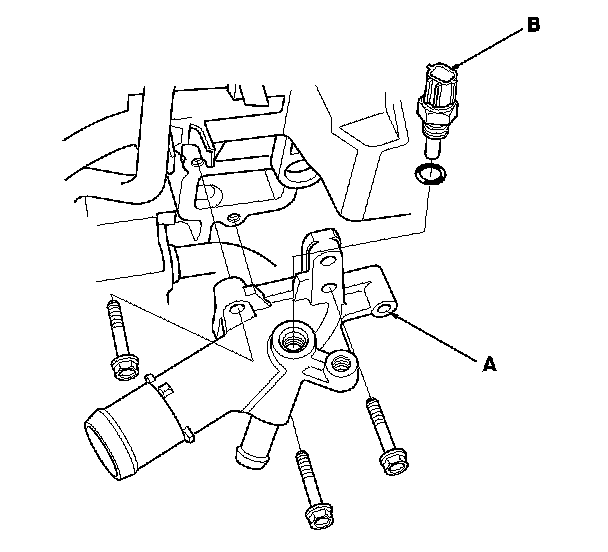 B

A