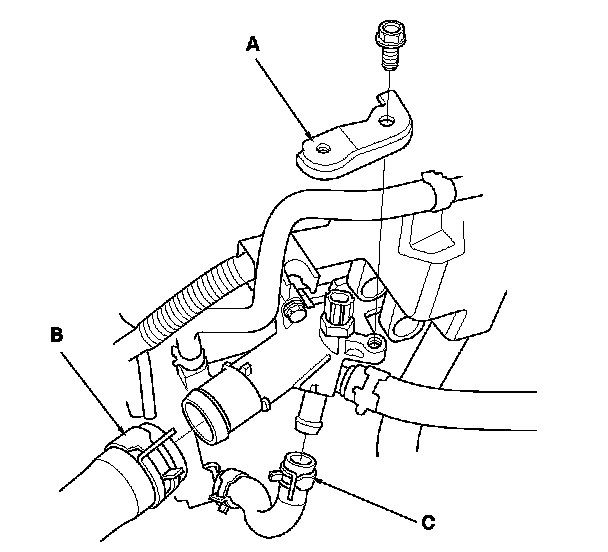 A
B
C