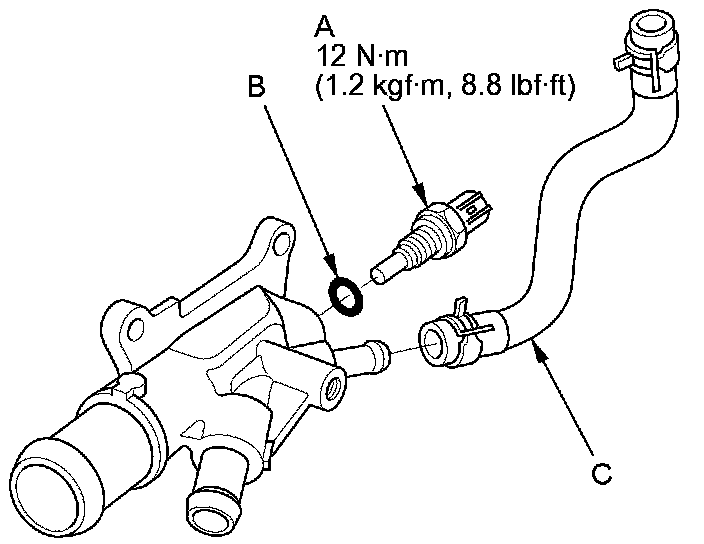 A
12 N·m
(1.2 kgf·m, 8.8 lbf·ft)

B

C