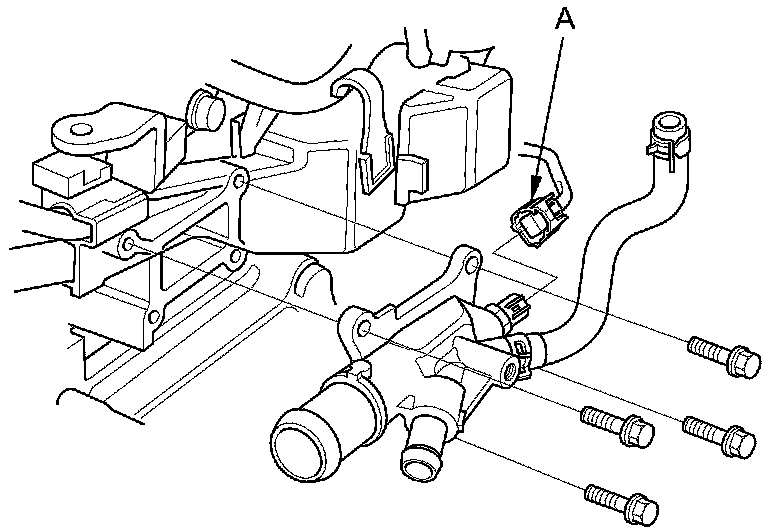 A