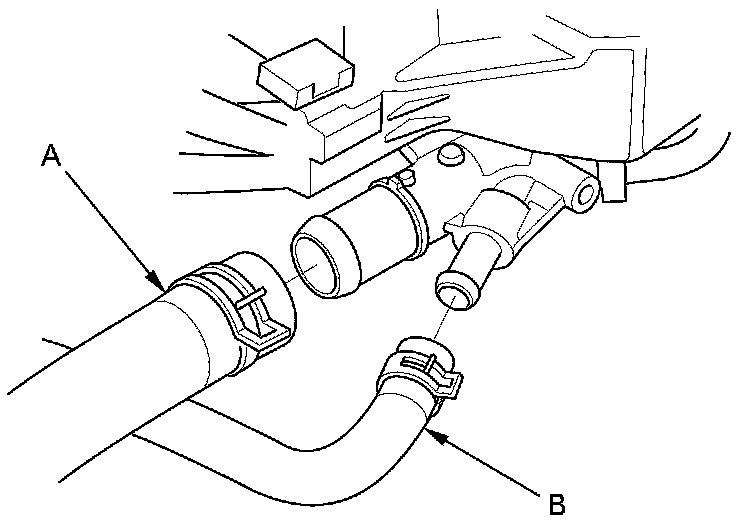 A

B