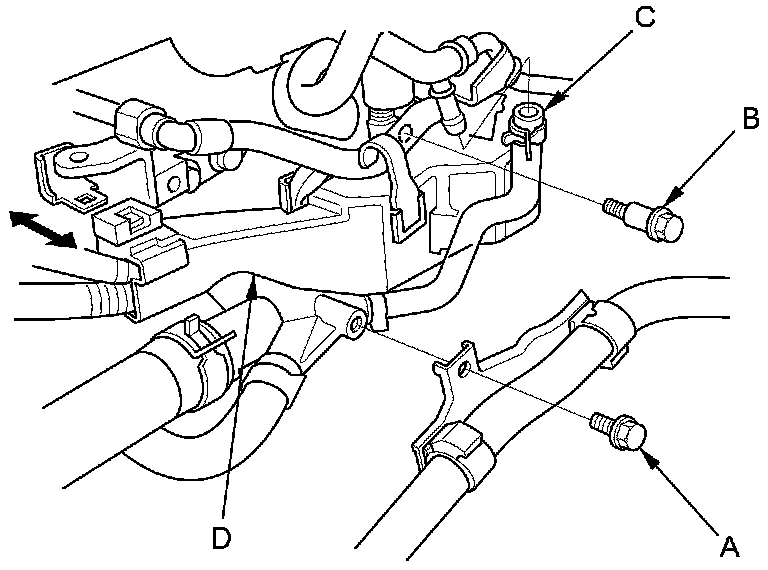 C
B
D
A