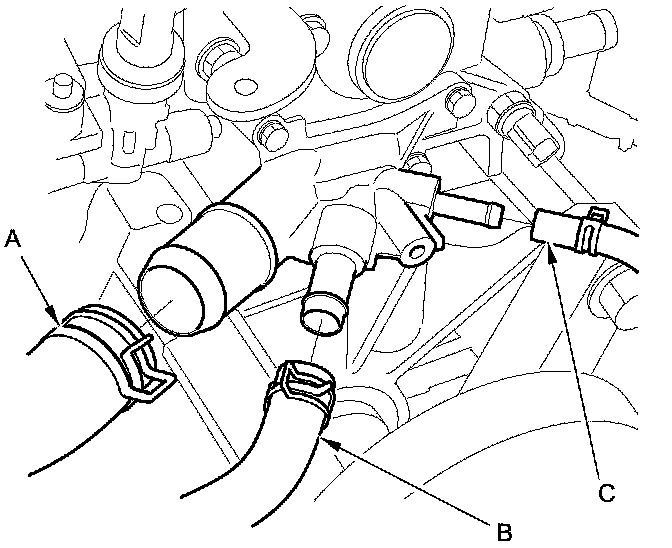 A
C
B