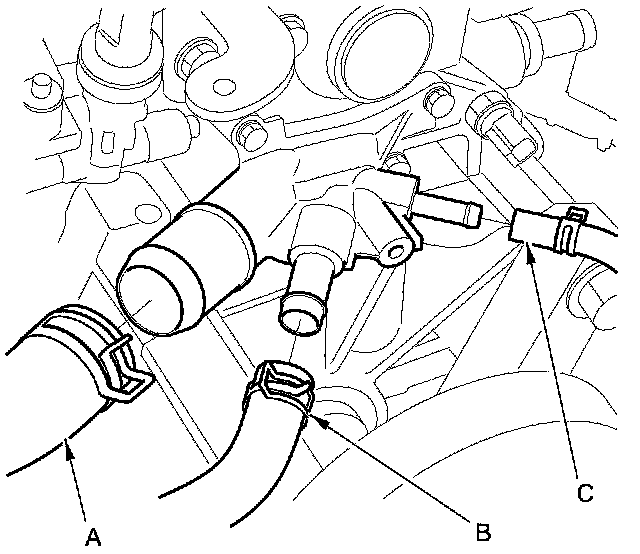 A
B
C