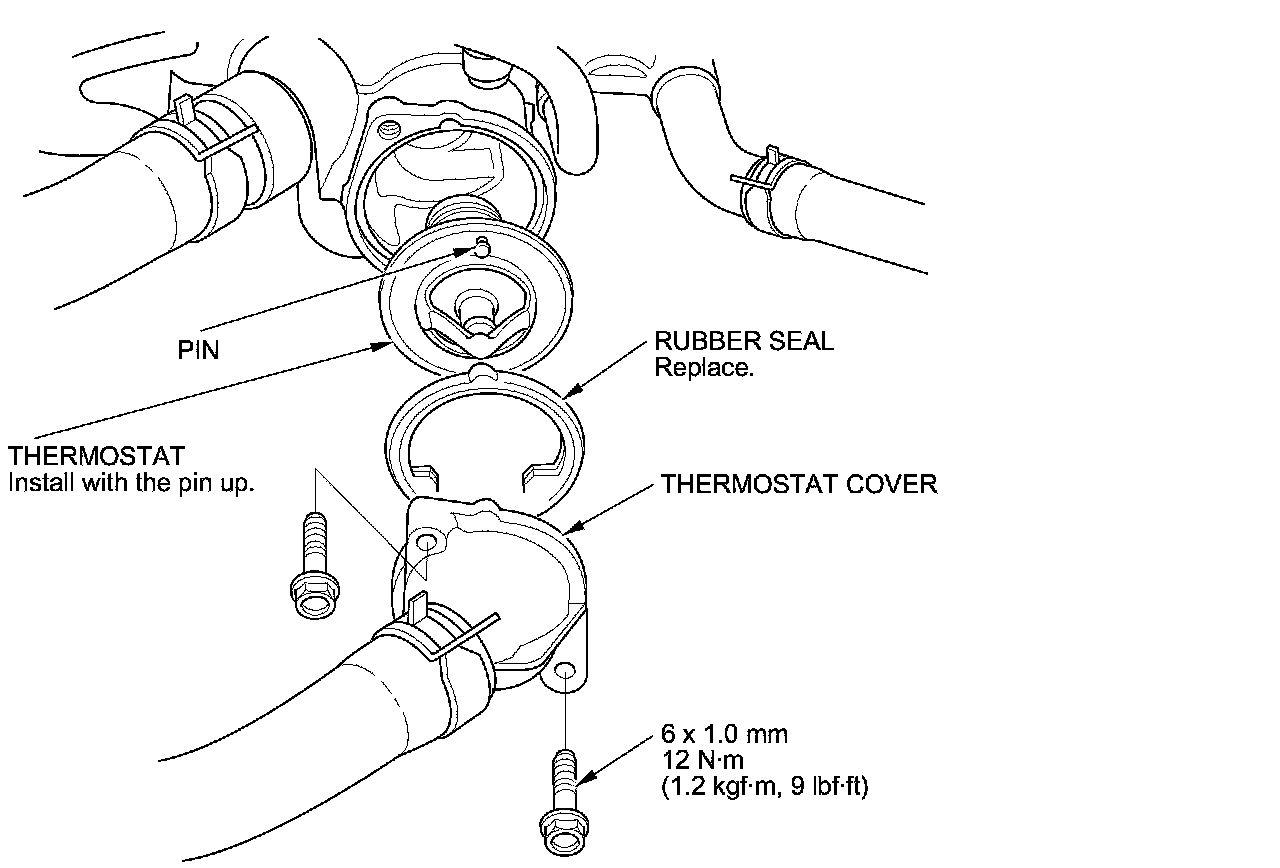 PIN

RUBBER SEAL
Replace.

THERMOSTAT
Install with the pin up.

THERMOSTAT COVER

6 x 1.0 mm
12 N·m
(1.2 kgf·m, 9 lbf·ft)