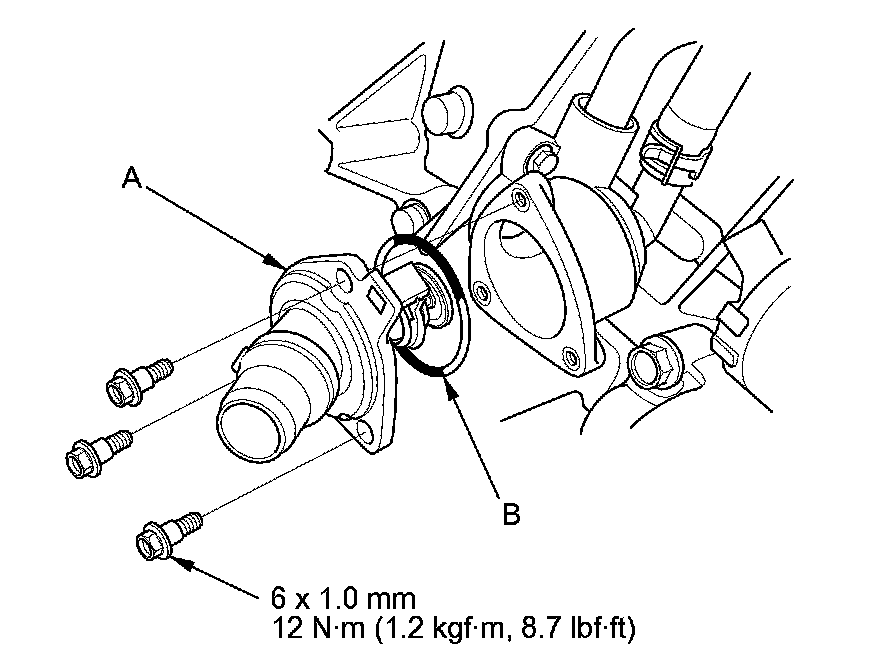 A

B

6 x 1.0 mm
12 N·m (1.2 kgf·m, 8.7 lbf·ft)