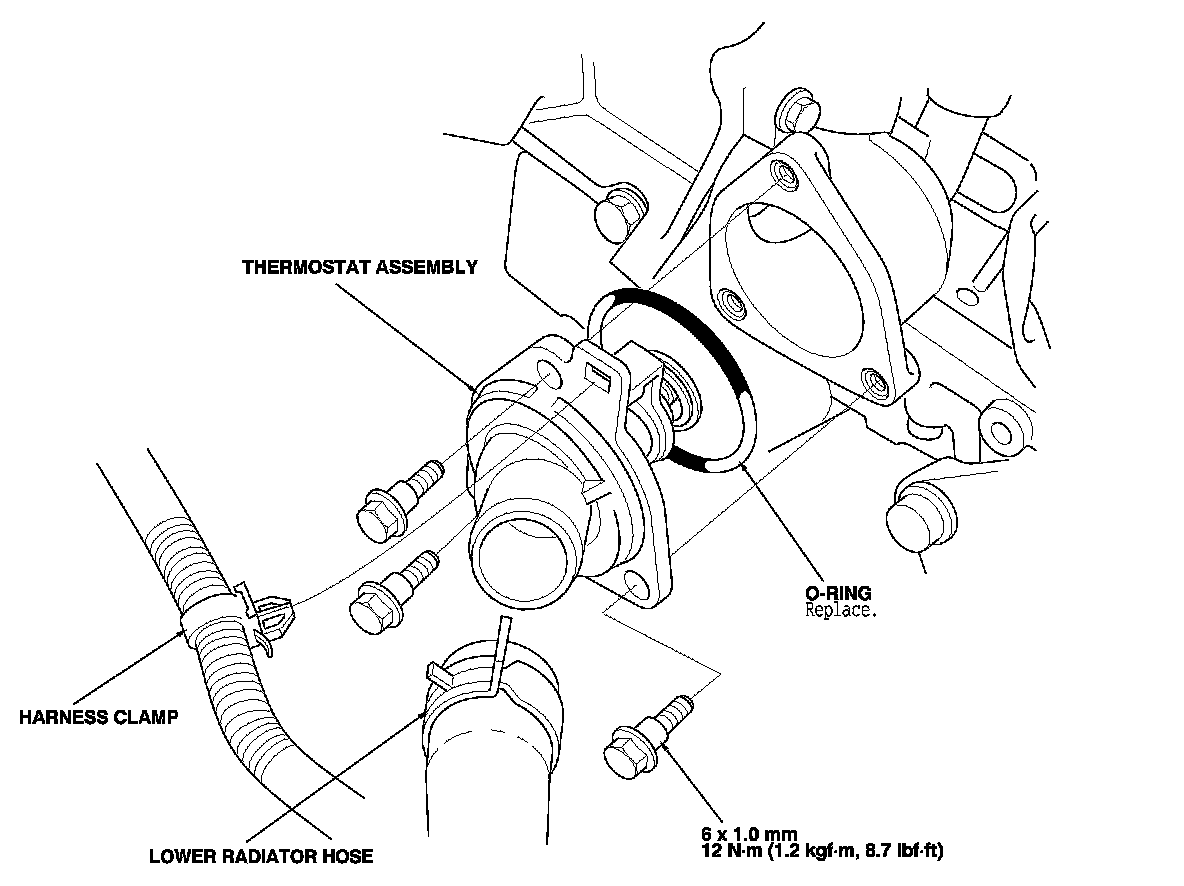 THERMOSTAT ASSEMBLY

O-RING
Replace.

HARNESS CLAMP

LOWER RADIATOR HOSE

6 x 1.0 mm
12 N·m (1.2 kgf·m, 8.7 lbf·ft)