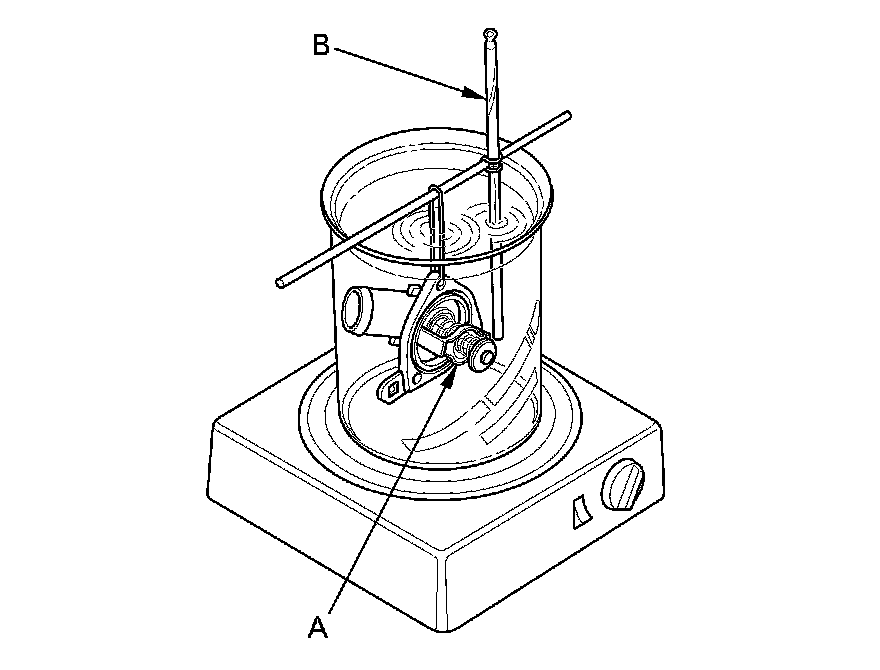 B

A