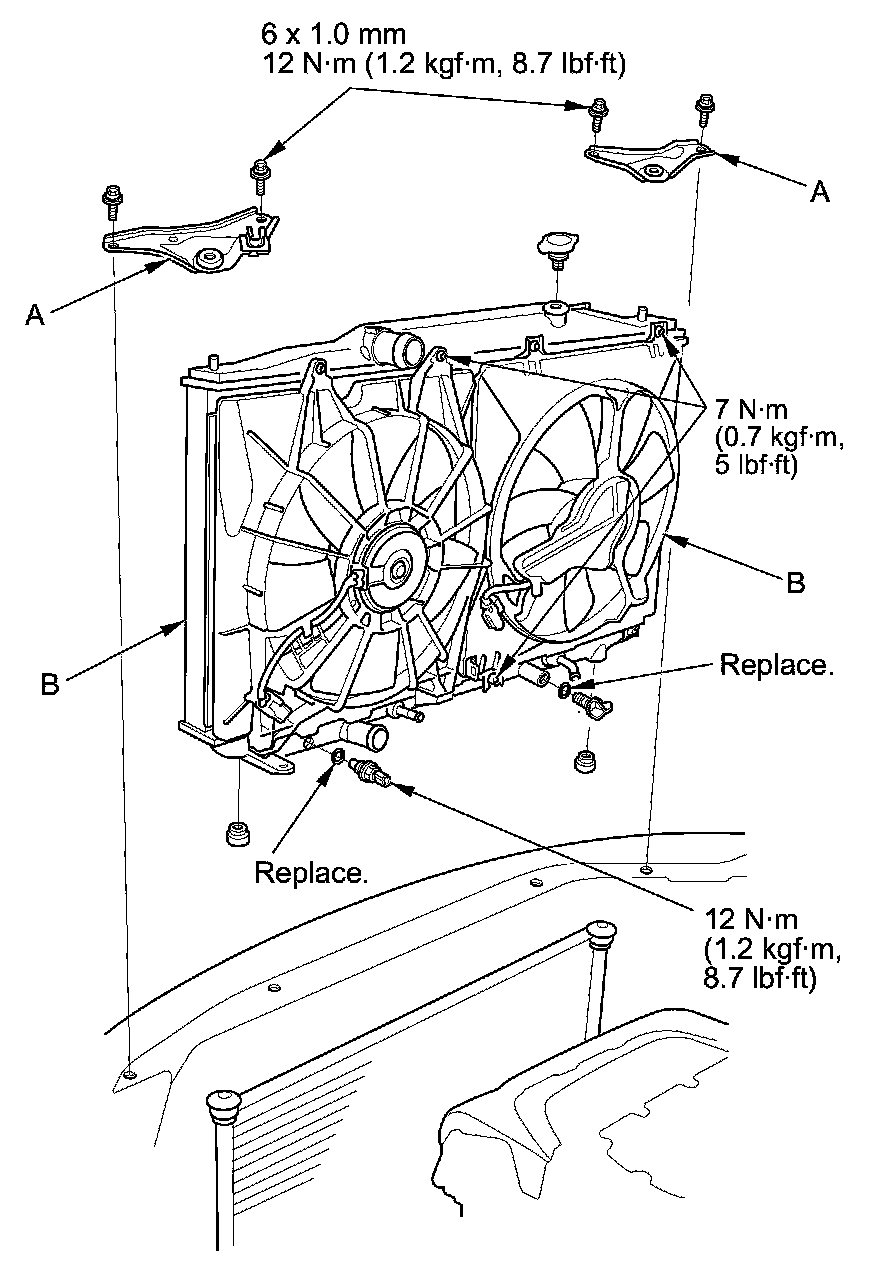 6 x 1.0 mm
12 N·m (1.2 kgf·m, 8.7 lbf·ft)

A

A

7 N·m
(0.7 kgf·m,
5 lbf·ft)

B

B

Replace.

Replace.

12 N·m
(1.2 kgf·m,
8.7 lbf·ft)