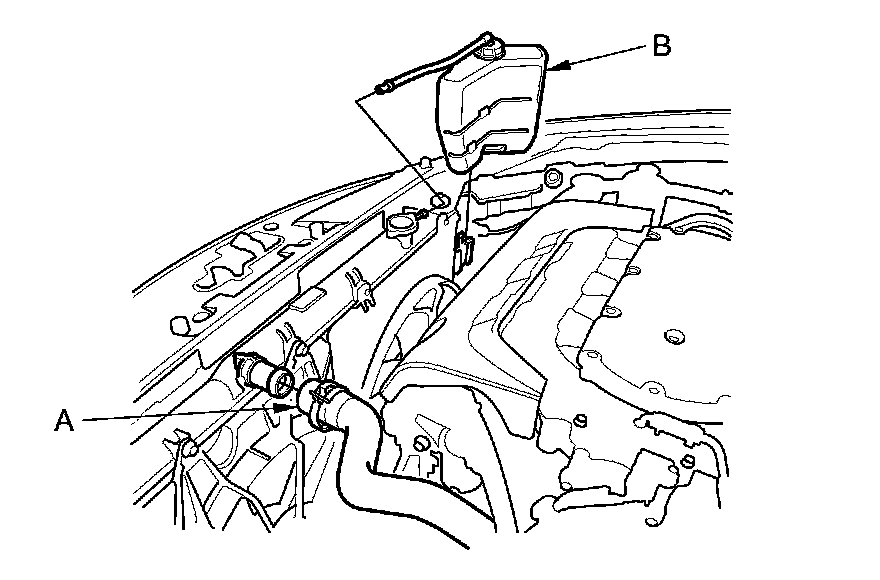 B

A