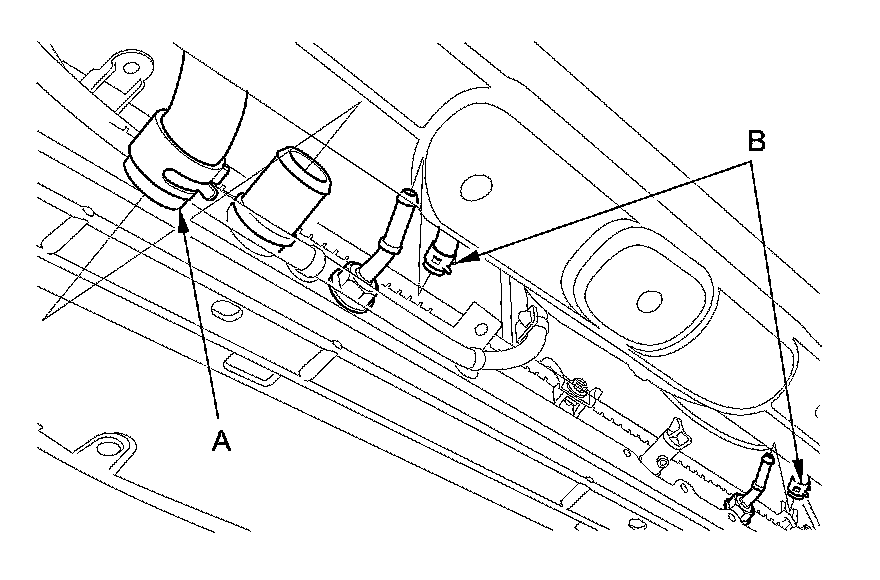 B

A