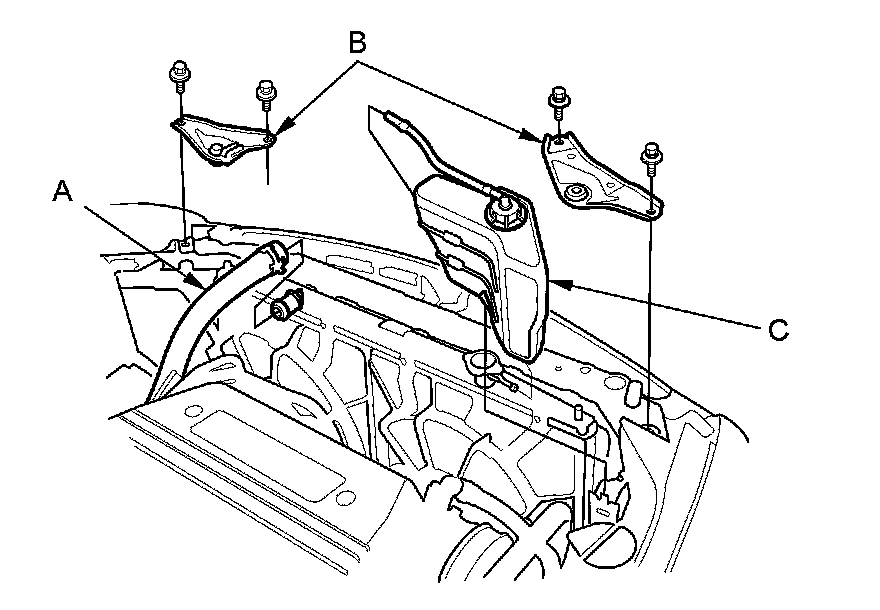 B

A

C