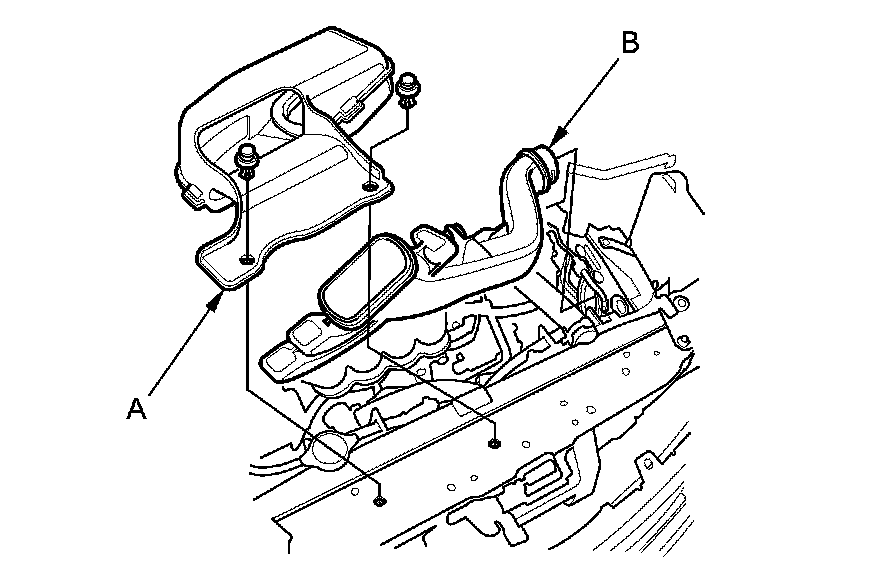 B

A