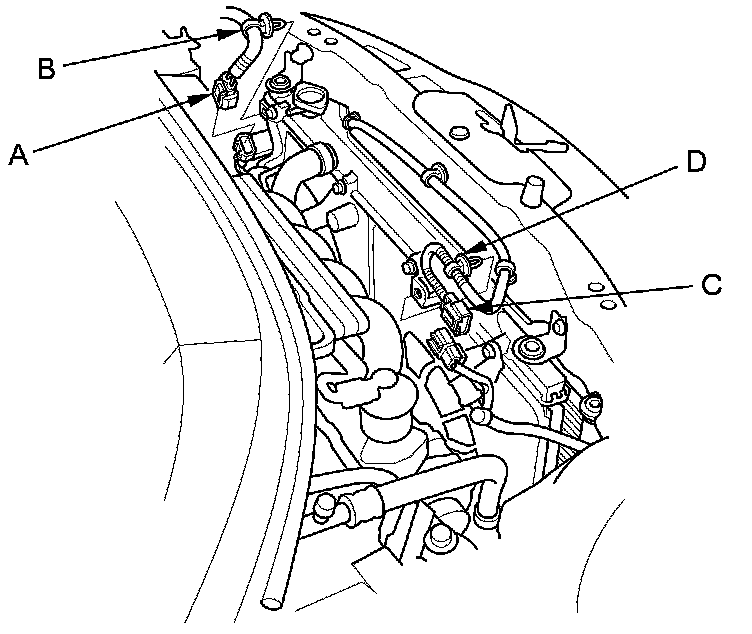 B
A
D
C