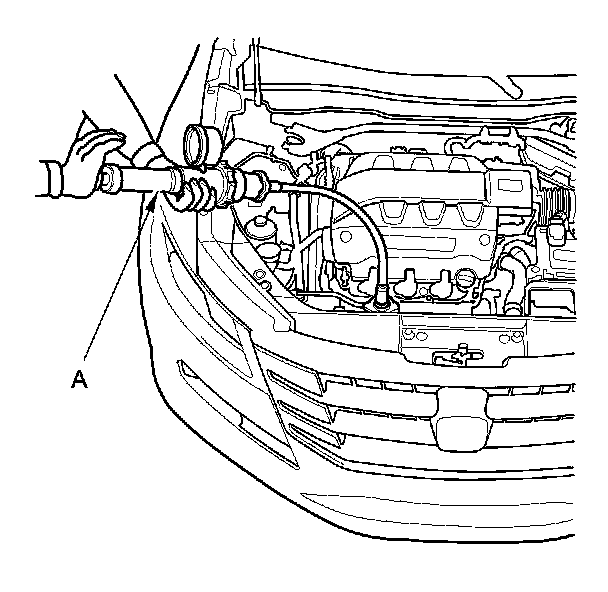 A