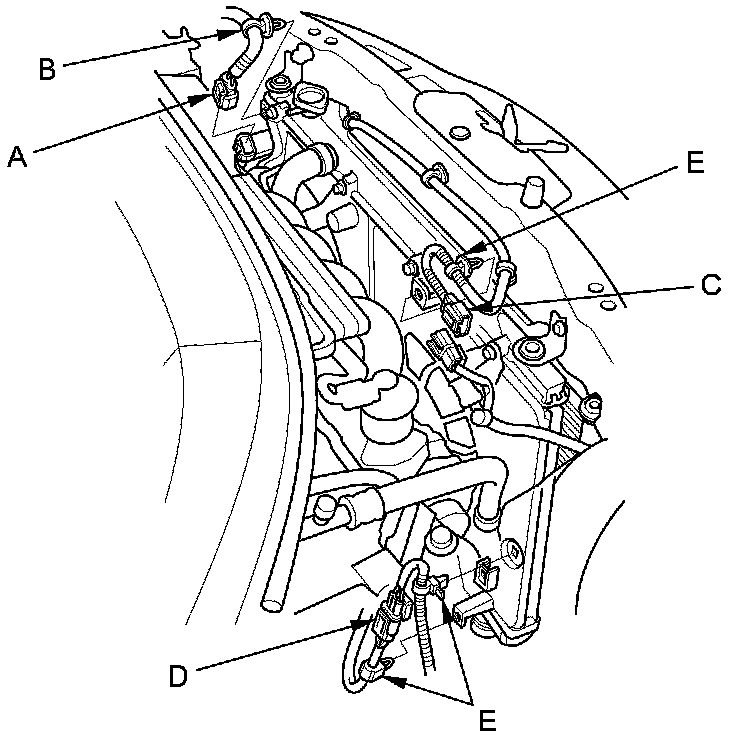 B

A

E

C

D

E