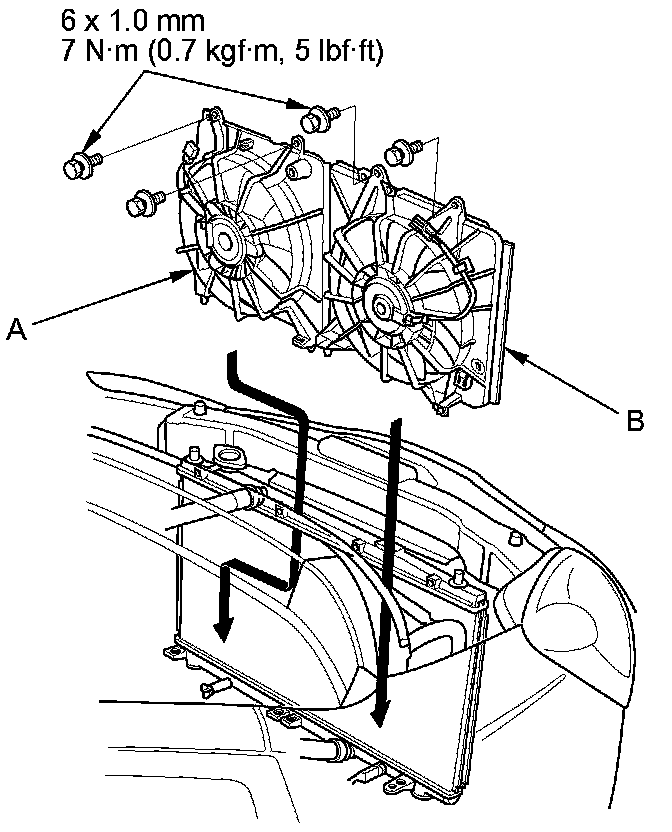 6 x 1.0 mm
7 N·m (0.7 kgf·m, 5 lbf·ft)

A

B