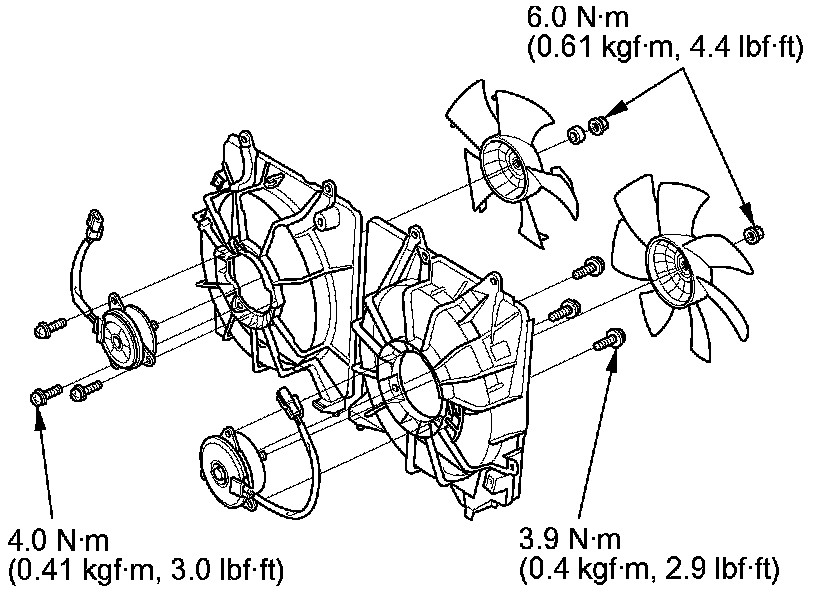 6.0 N·m
(0.61 kgf·m, 4.4 lbf·ft)

4.0 N·m
(0.41 kgf·m, 3.0 lbf·ft)

3.9 N·m
(0.4 kgf·m, 2.9 lbf·ft)