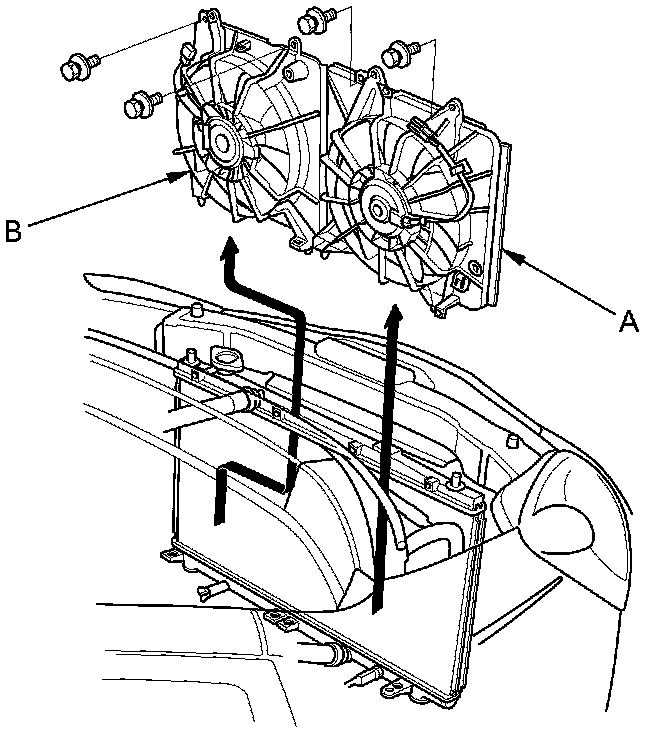 B

A