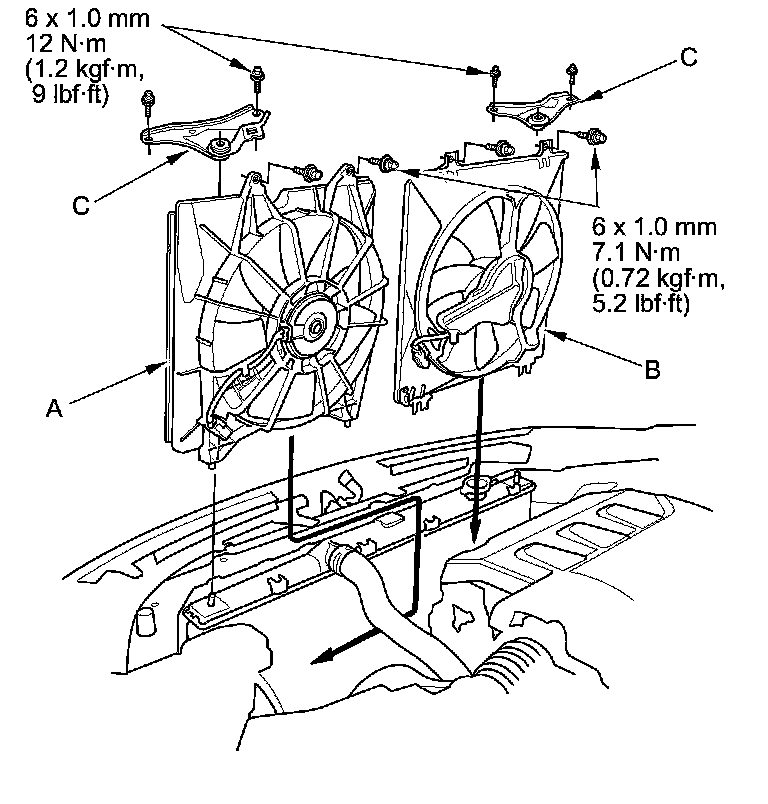 6 x 1.0 mm
12 N·m
(1.2 kgf·m,
9 lbf·ft)

C

C

6 x 1.0 mm
7.1 N·m
(0.72 kgf·m,
5.2 lbf·ft)

B

A