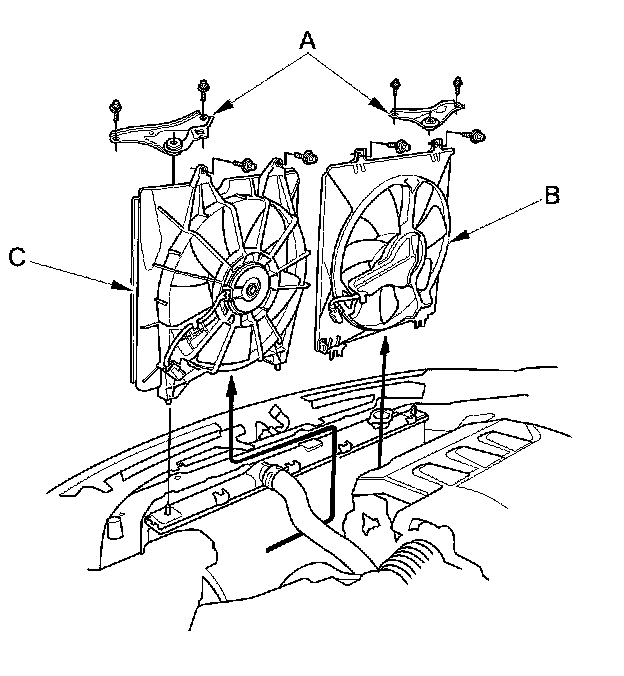 A
B
C