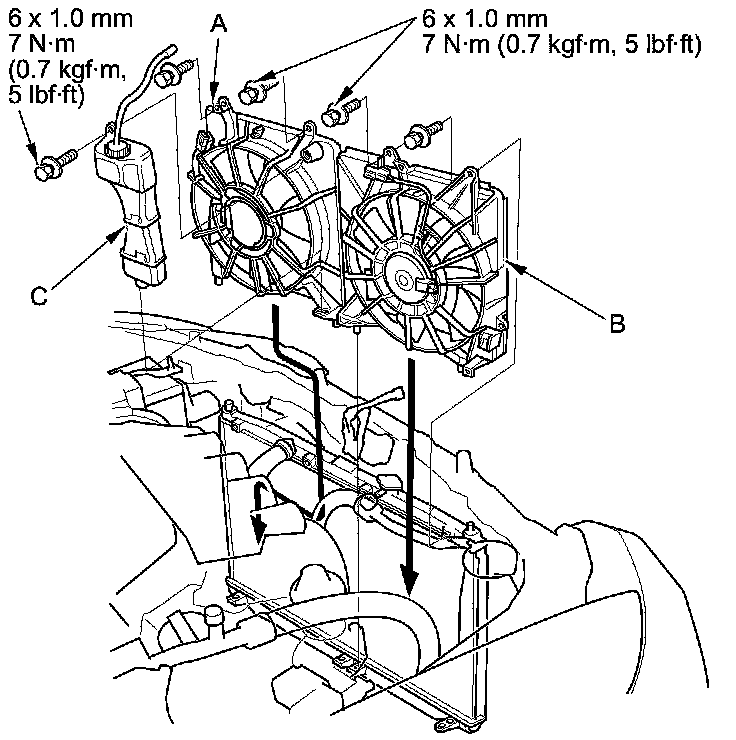 6 x 1.0 mm
7 N·m
(0.7 kgf·m,
5 lbf·ft)

A

6 x 1.0 mm
7 N·m (0.7 kgf·m, 5 lbf·ft)

C

B