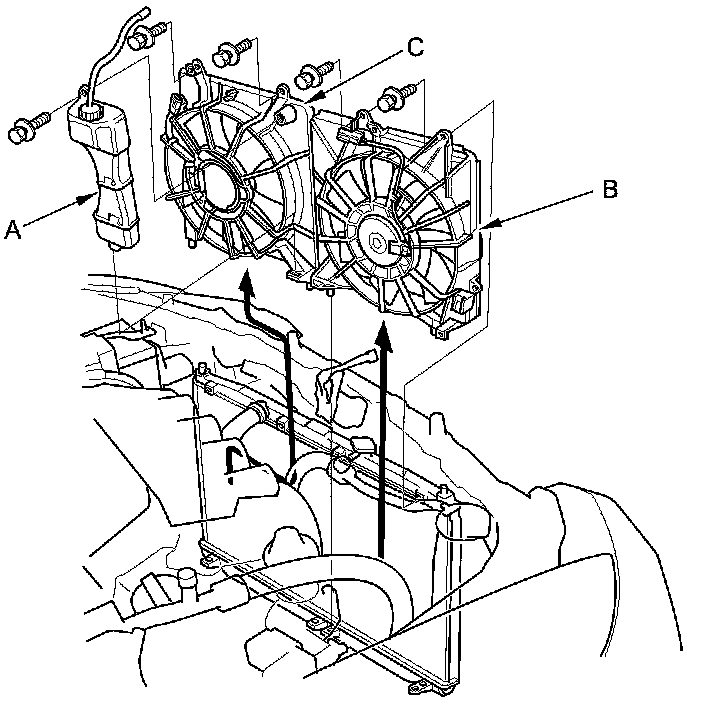 C
B
A