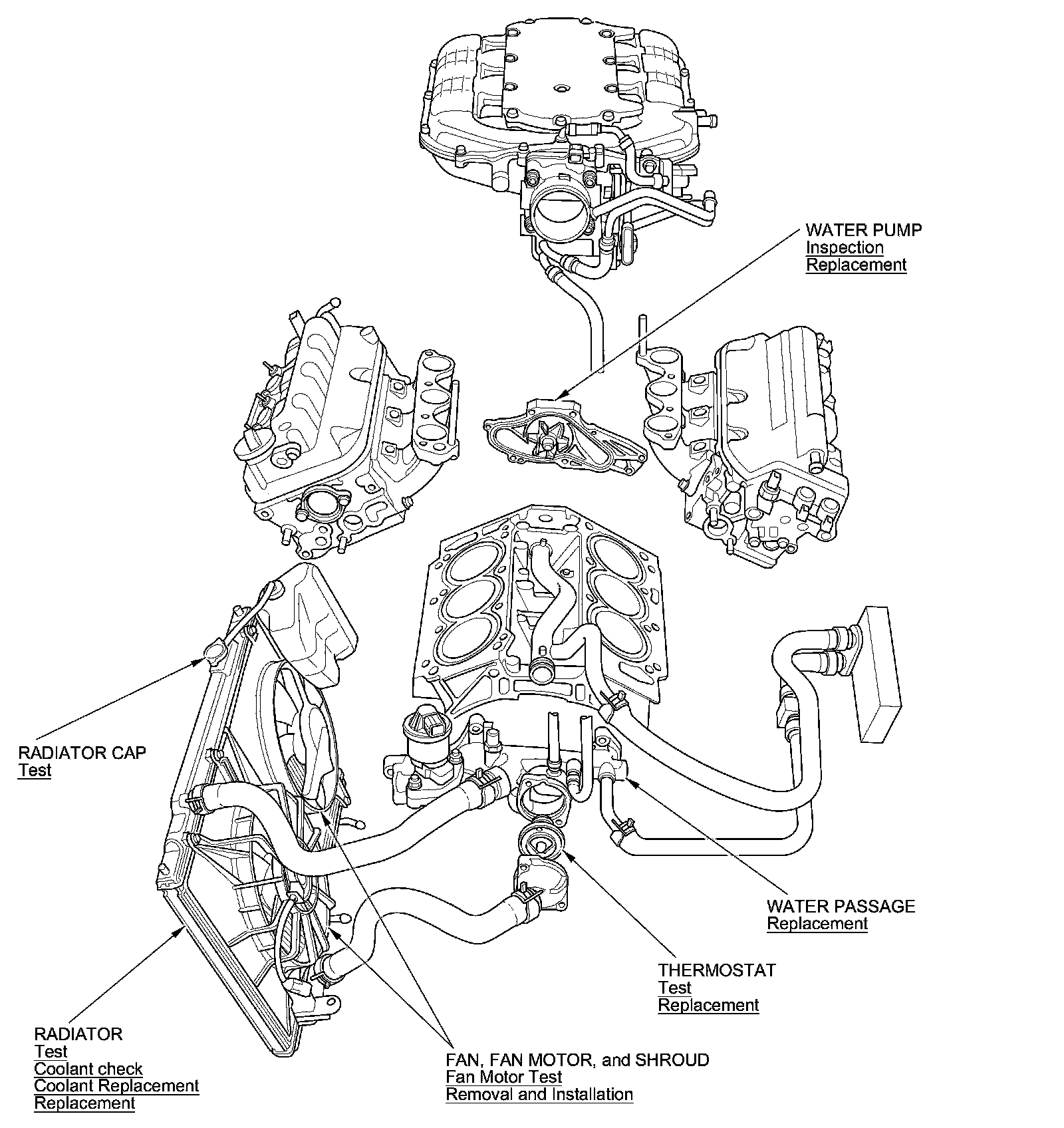 WATER PUMP
Inspection
Replacement

RADIATOR CAP
Test

WATER PASSAGE
Replacement

THERMOSTAT
Test
Replacement

RADIATOR
Test
Coolant check
Coolant Replacement
Replacement

FAN, FAN MOTOR, and SHROUD
Fan Motor Test
Removal and Installation