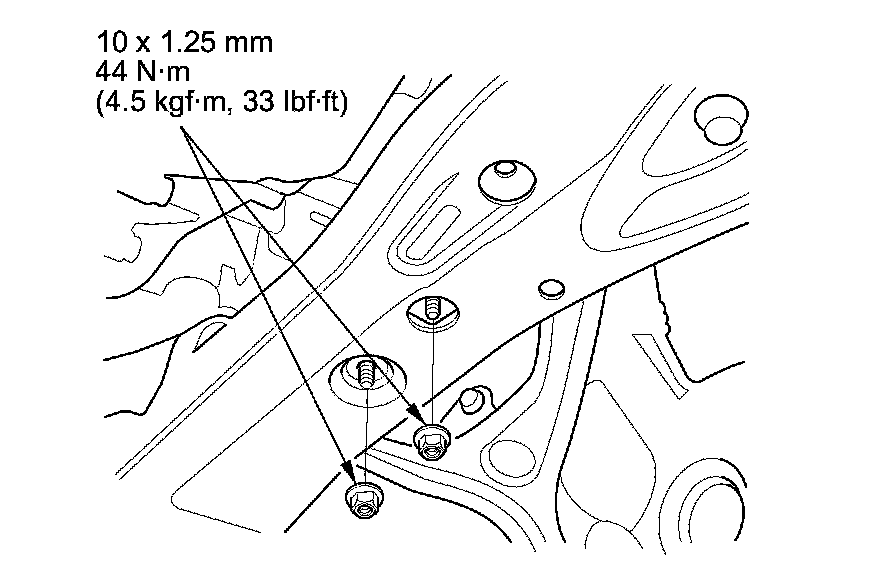 10 x 1.25 mm
44 N·m
(4.5 kgf·m, 33 lbf·ft)