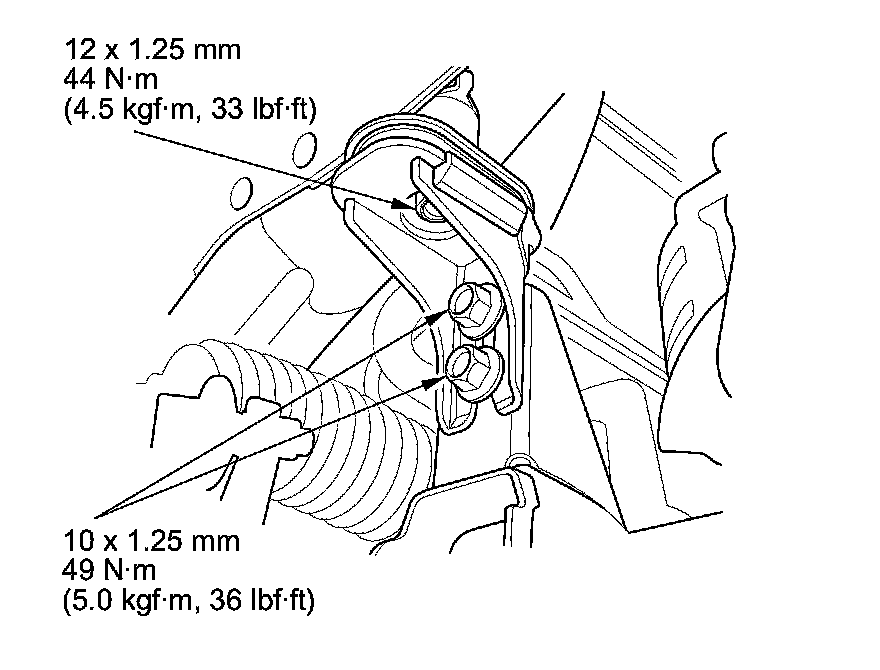 12 x 1.25 mm
44 N·m
(4.5 kgf·m, 33 lbf·ft)

10 x 1.25 mm
49 N·m
(5.0 kgf·m, 36 lbf·ft)