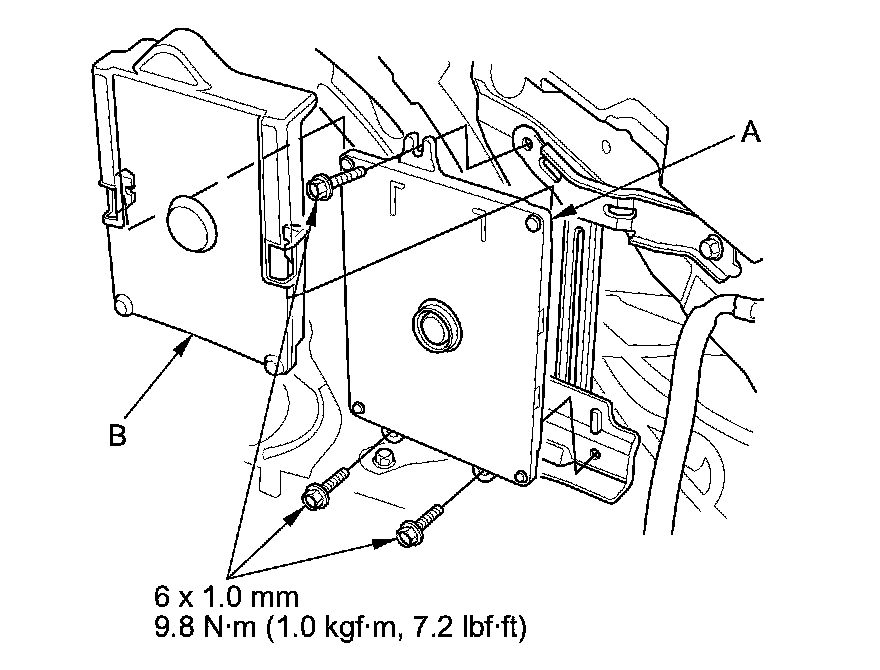 A

B

6 x 1.0 mm
9.8 N·m (1.0 kgf·m, 7.2 lbf·ft)