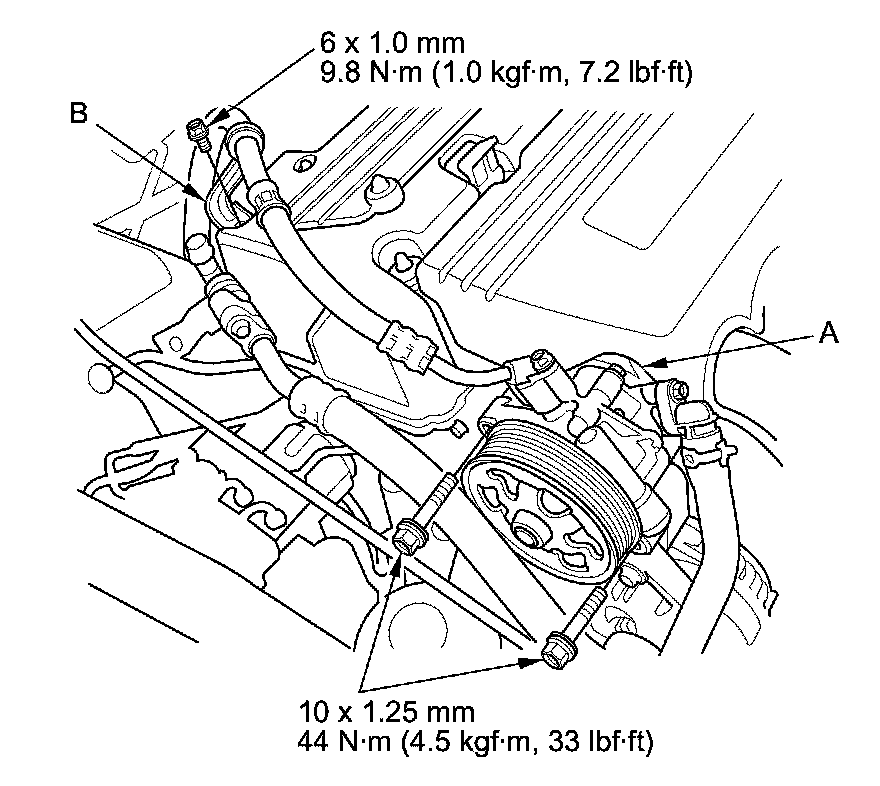 6 x 1.0 mm
9.8 N·m (1.0 kgf·m, 7.2 lbf·ft)

B

A

10 x 1.25 mm
44 N·m (4.5 kgf·m, 33 lbf·ft)