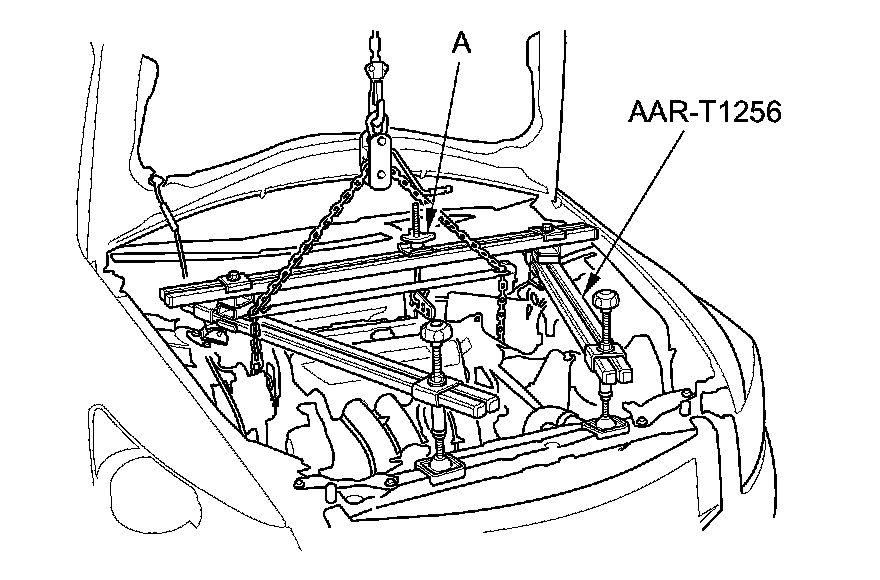 A

AAR-T1256