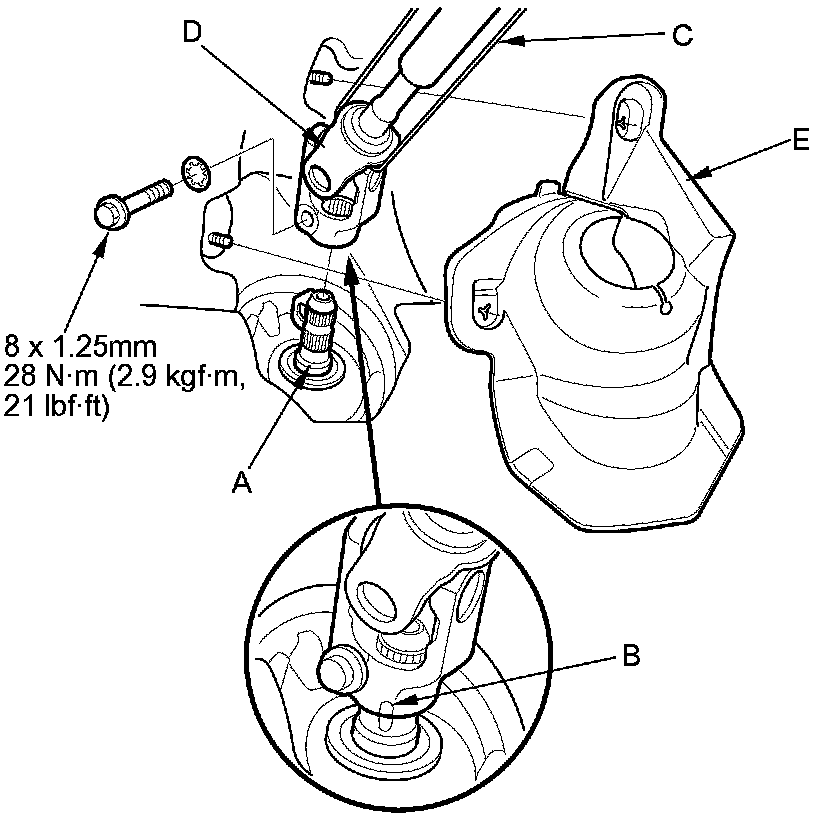 D
C
E
8 x 1.25mm
28 N·m (2.9 kgf·m, 21 lbf·ft)
A
B