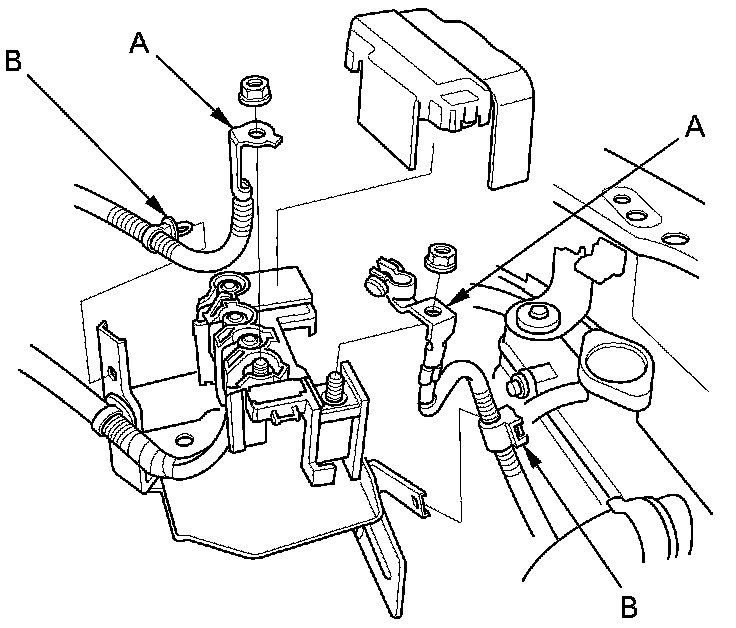 B
A
A
B