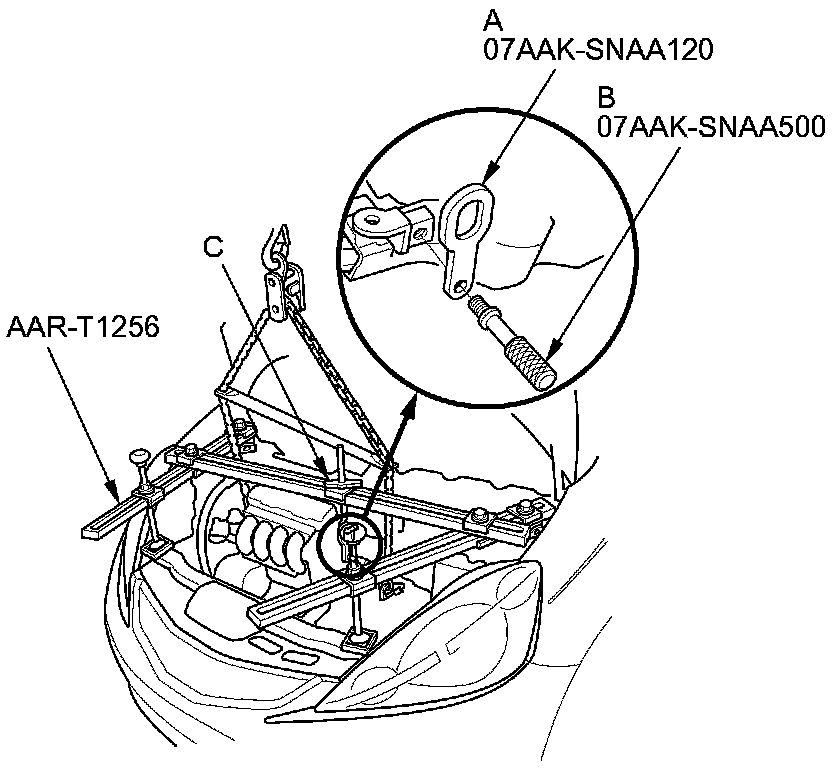 A
07AAK-SNAA120

B
07AAK-SNAA500

C

AAR-T1256