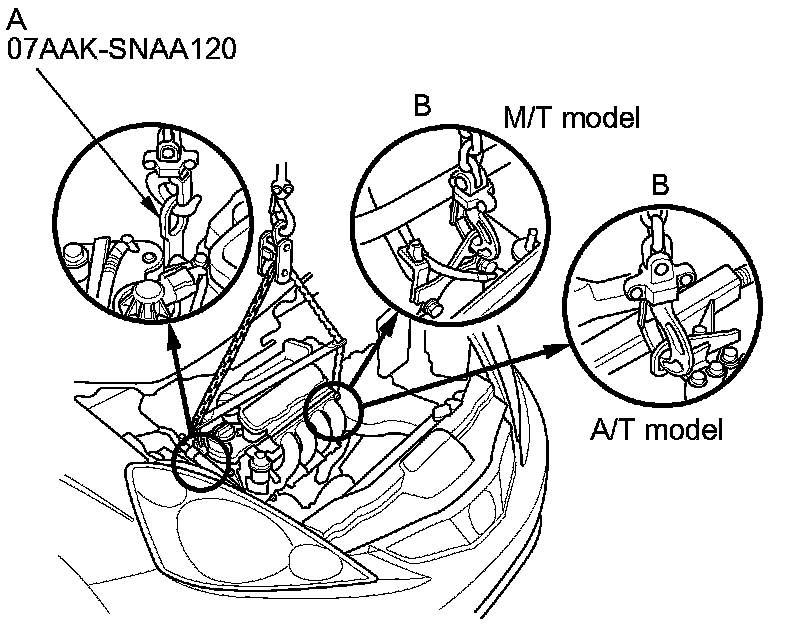 A
07AAK-SNAA120

B
M/T model

B

A/T model