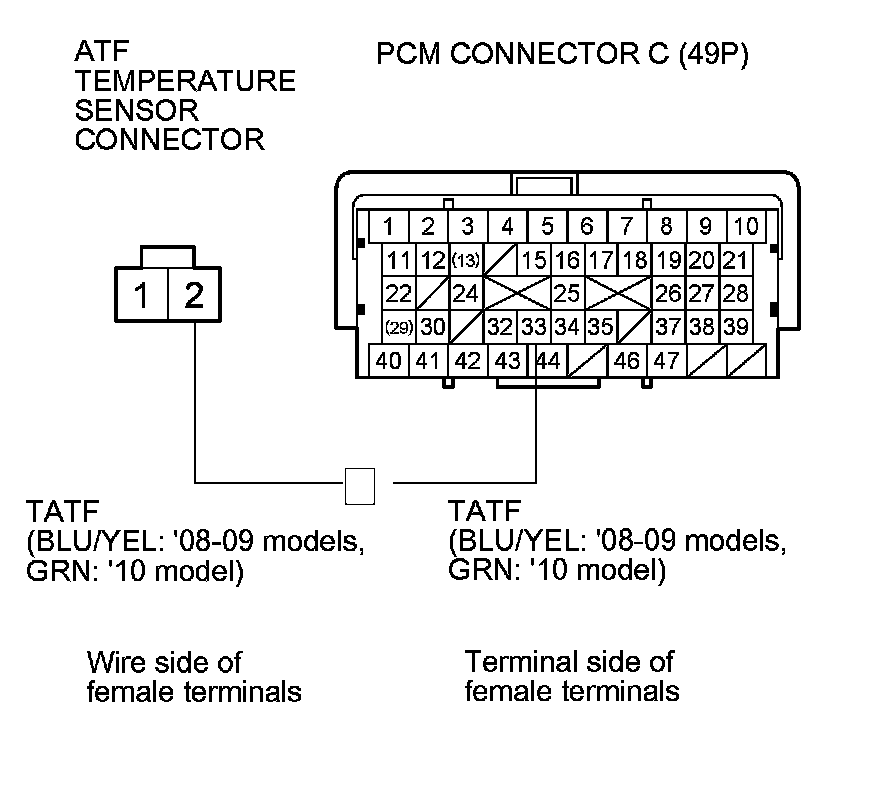 ATF TEMPERATURE SENSOR CONNECTOR

PCM CONNECTOR C (49P)

1 2

1 2 3 4 5 6 7 8 9 10
11 12 (13) 15 16 17 18 19 20 21
22 24 25 26 27 28
(29) 30 32 33 34 35 37 38 39
40 41 42 43 44 46 47

TATF
(BLU/YEL: '08-09 models, GRN: '10 model)

TATF
(BLU/YEL: '08-09 models, GRN: '10 model)

Wire side of female terminals

Terminal side of female terminals