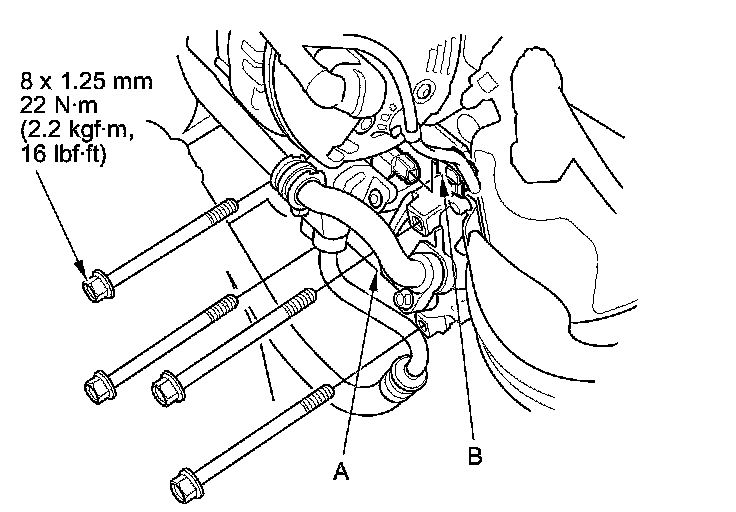 8 x 1.25 mm
22 N·m
(2.2 kgf·m,
16 lbf·ft)

A

B