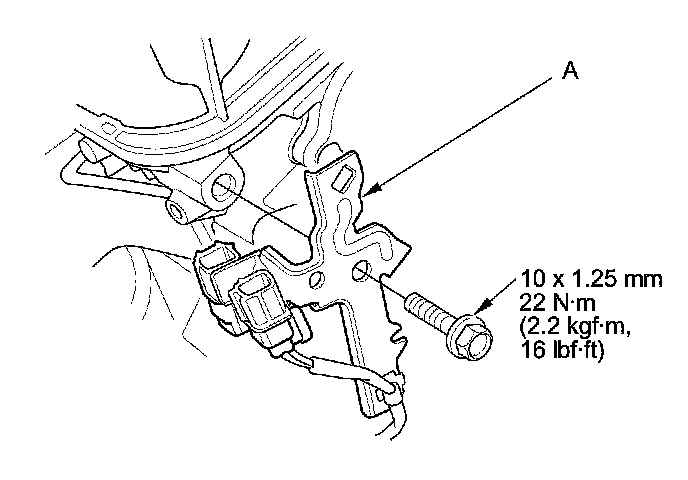 A

10 x 1.25 mm
22 N·m
(2.2 kgf·m,
16 lbf·ft)