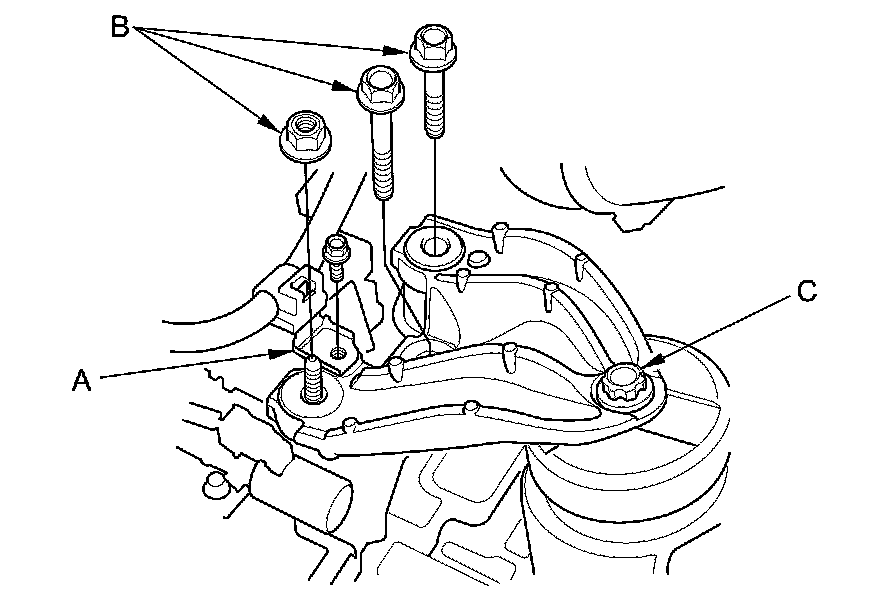 B
C
A