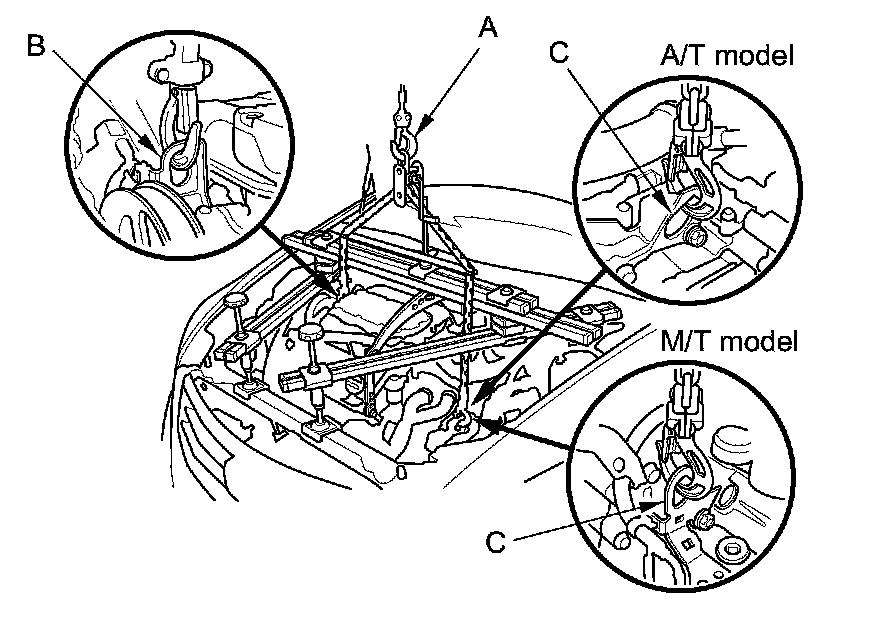 B

A

C

A/T model

M/T model

C