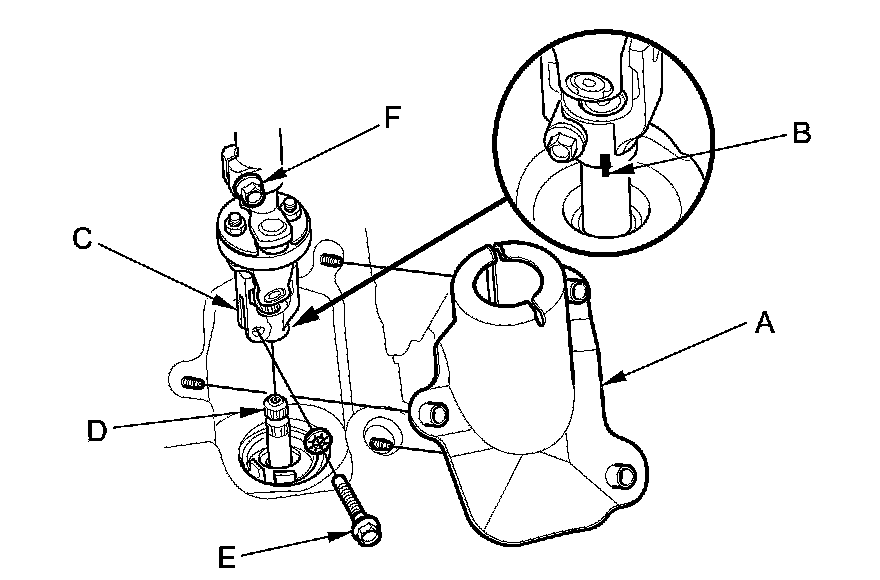 F
B
C
A
D
E