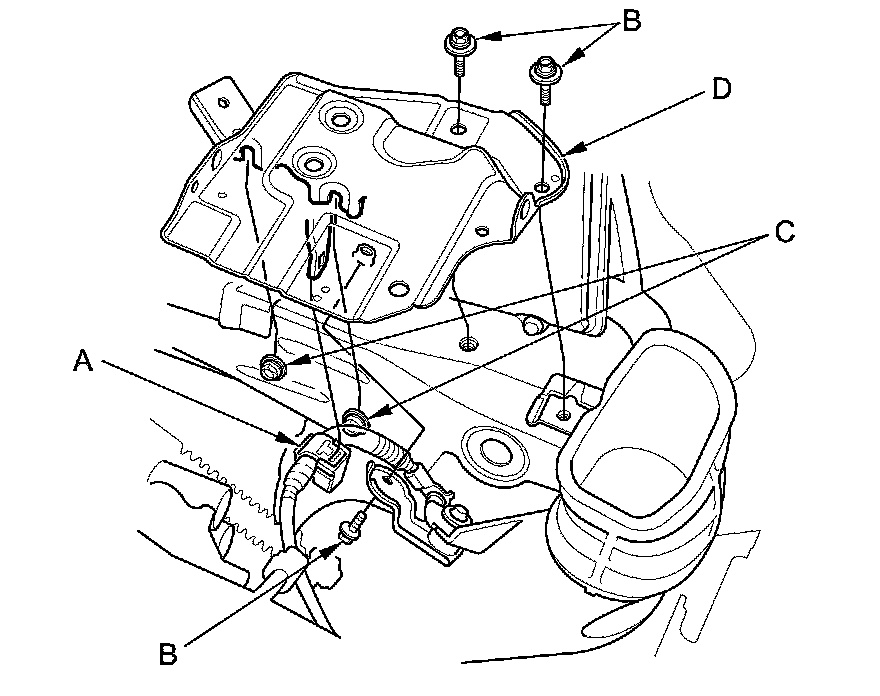 B
D
C
A
B