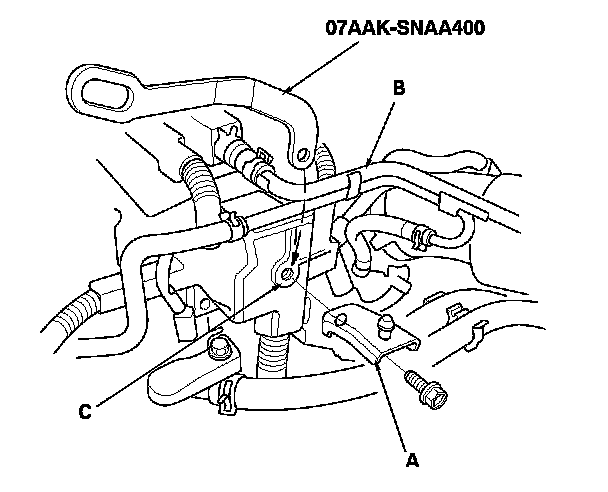 07AAK-SNAA400

B

C

A