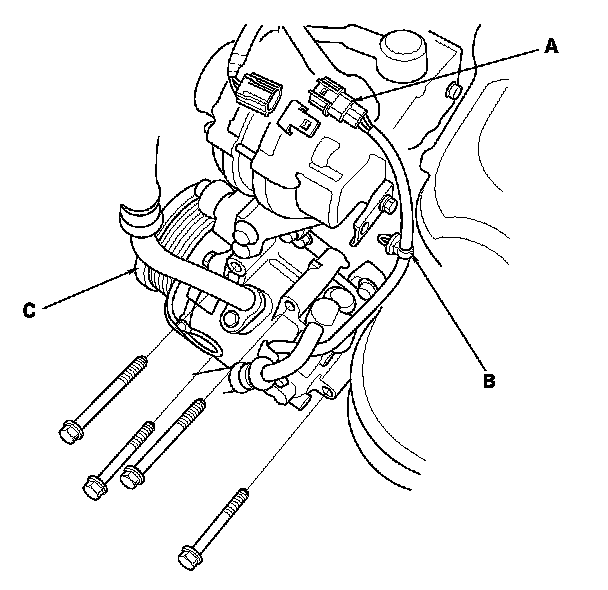 A

C

B