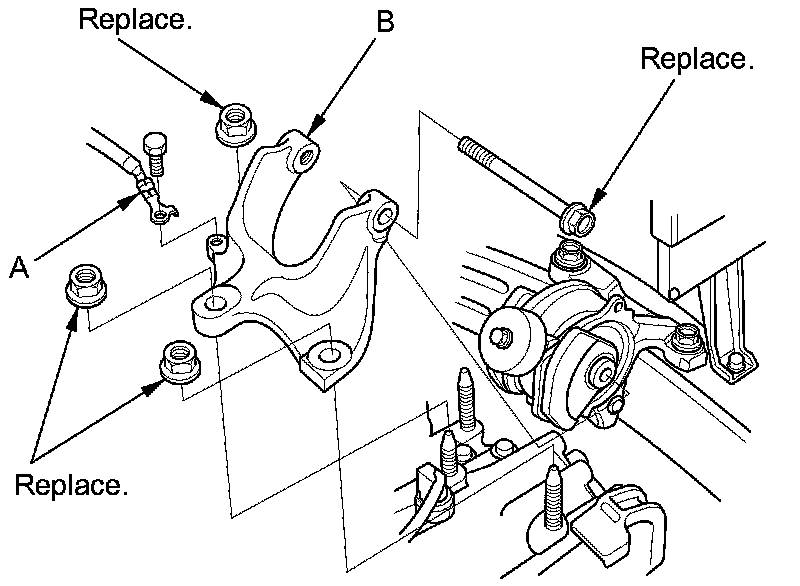 Replace.

B

Replace.

A

Replace.