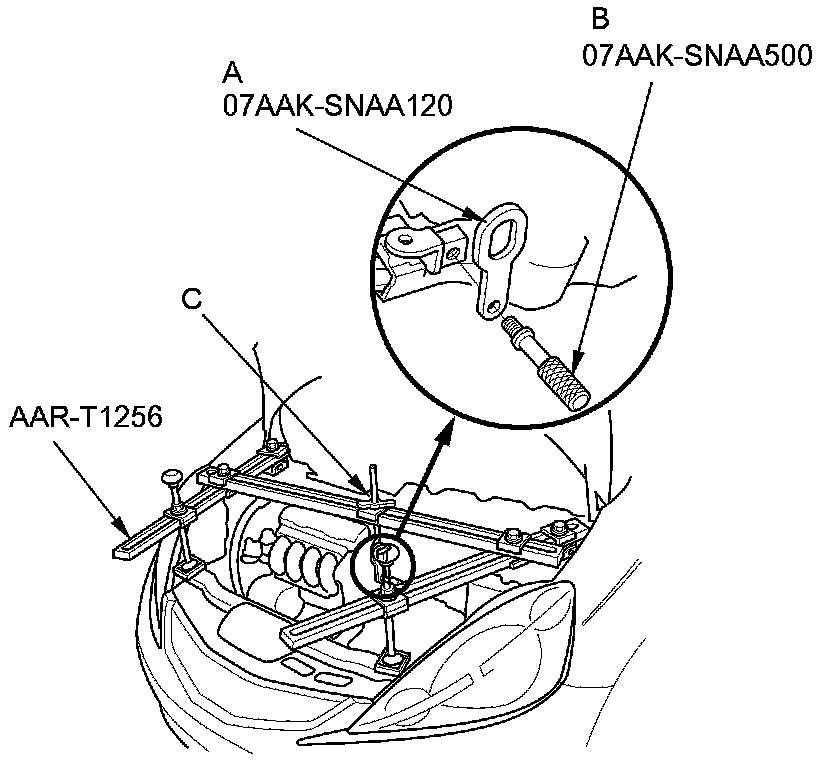 B
07AAK-SNAA500

A
07AAK-SNAA120

C

AAR-T1256