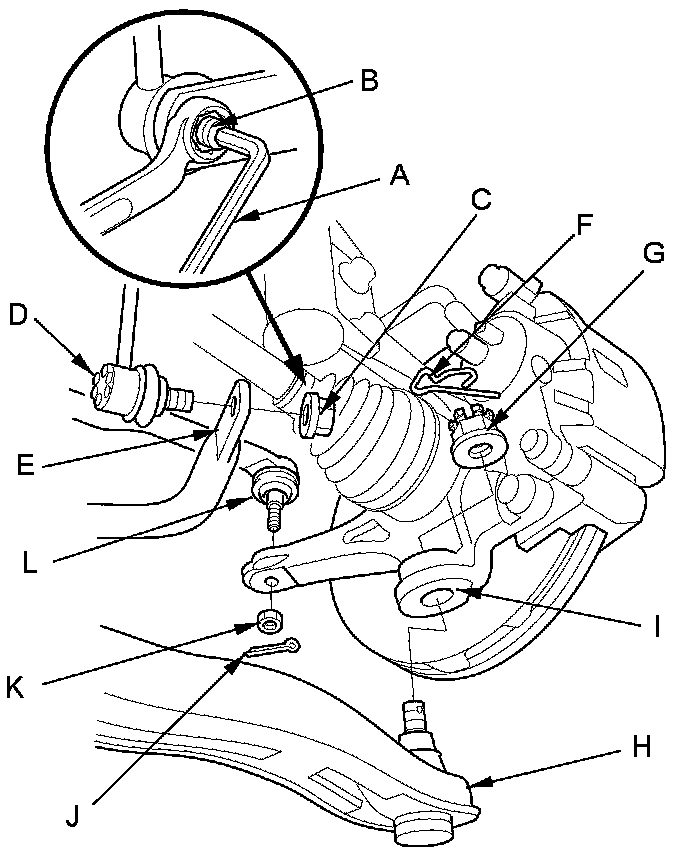 B
A
C
F
G
D
E
L
I
K
H
J